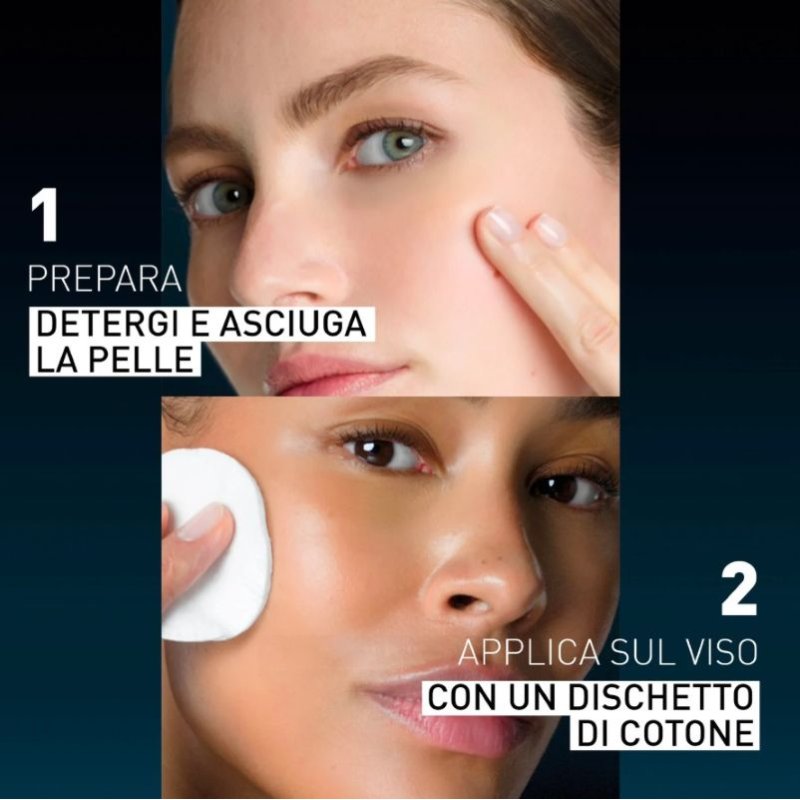 1
PREPARA
DETERGI E ASCIUGA LA PELLE

2
APPLICA SUL VISO
CON UN DISCHETTO DI COTONE