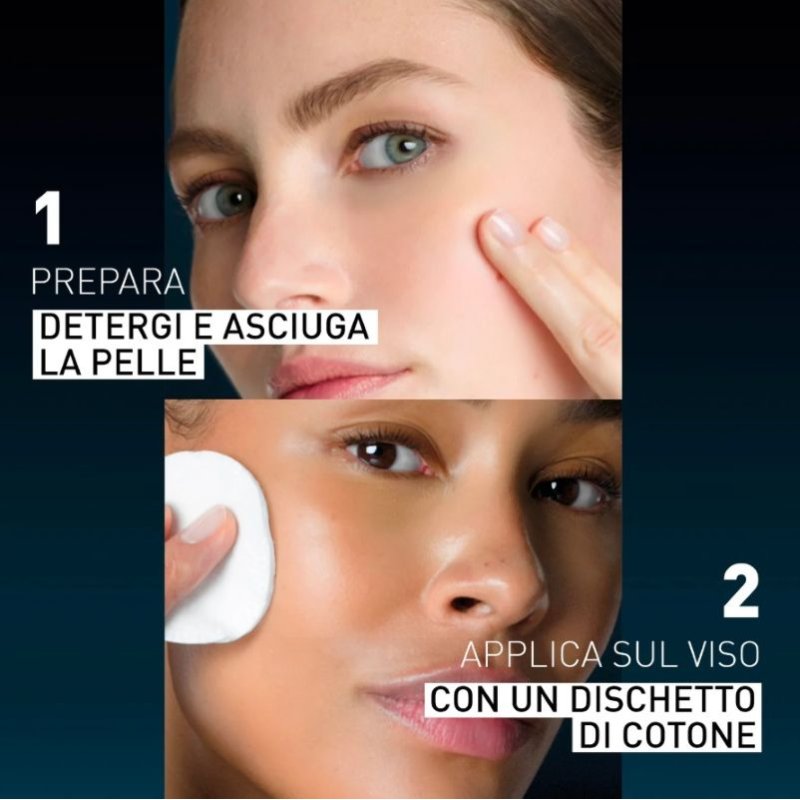 1
PREPARA
DETERGI E ASCIUGA LA PELLE

2
APPLICA SUL VISO
CON UN DISCHETTO DI COTONE